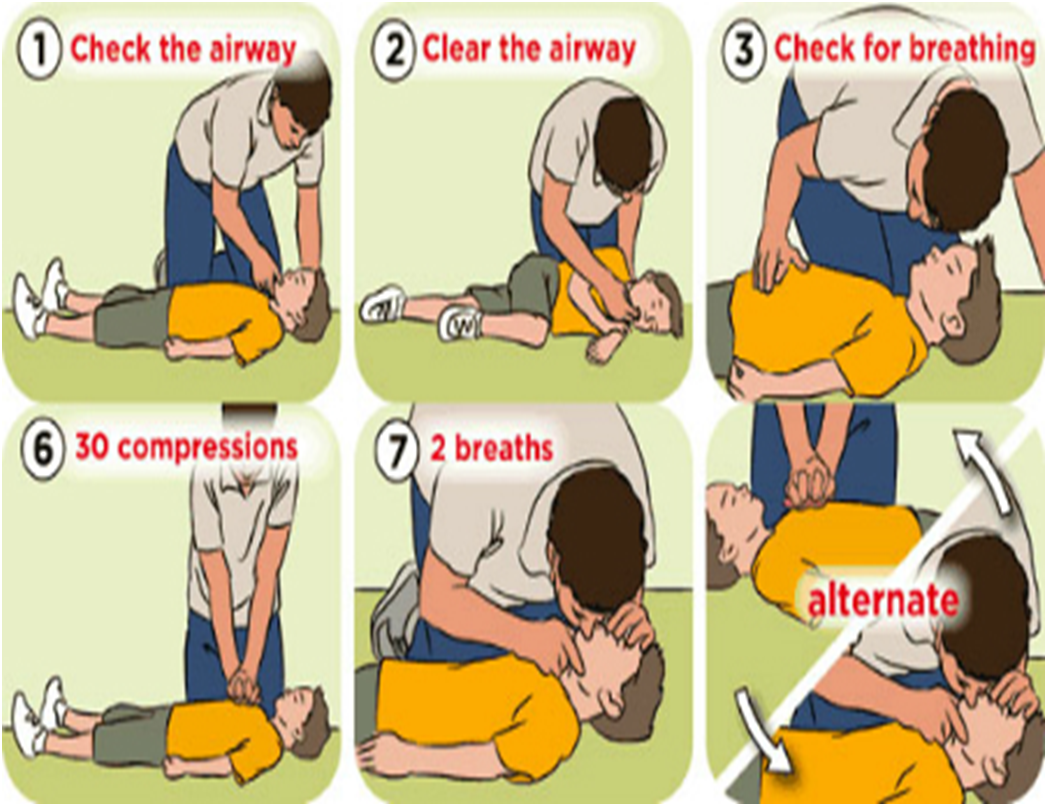 1 Check the airway

2 Clear the airway

3 Check for breathing

6 30 compressions

7 2 breaths

alternate